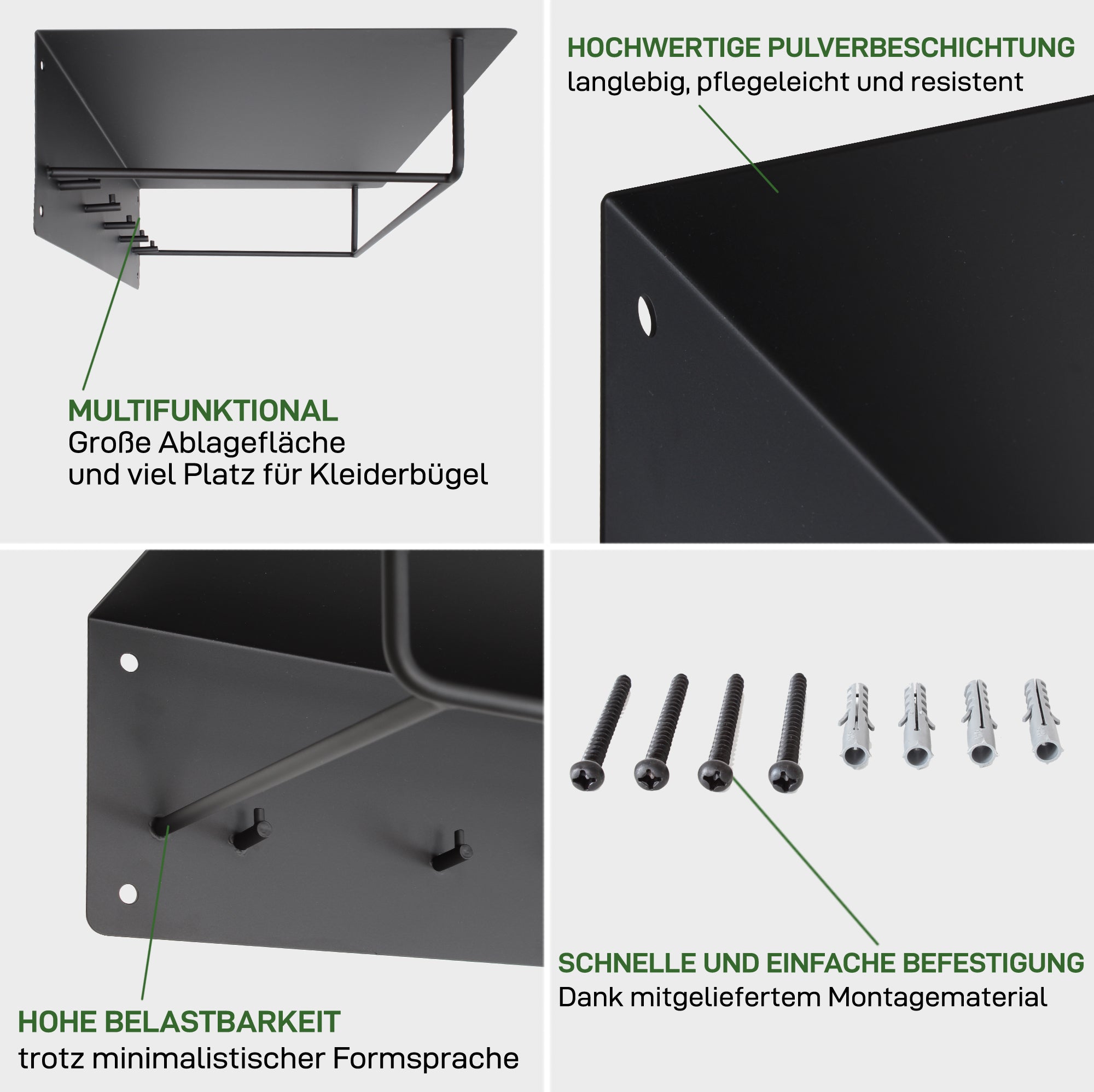 MULTIFUNKTIONAL
Große Ablagefläche
und viel Platz für Kleiderbügel

HOCHWERTIGE PULVERBESCHICHTUNG
langlebig, pflegeleicht und resistent

HOHE BELASTBARKEIT
trotz minimalistischer Formsprache

SCHNELLE UND EINFACHE BEFESTIGUNG
Dank mitgeliefertem Montagematerial